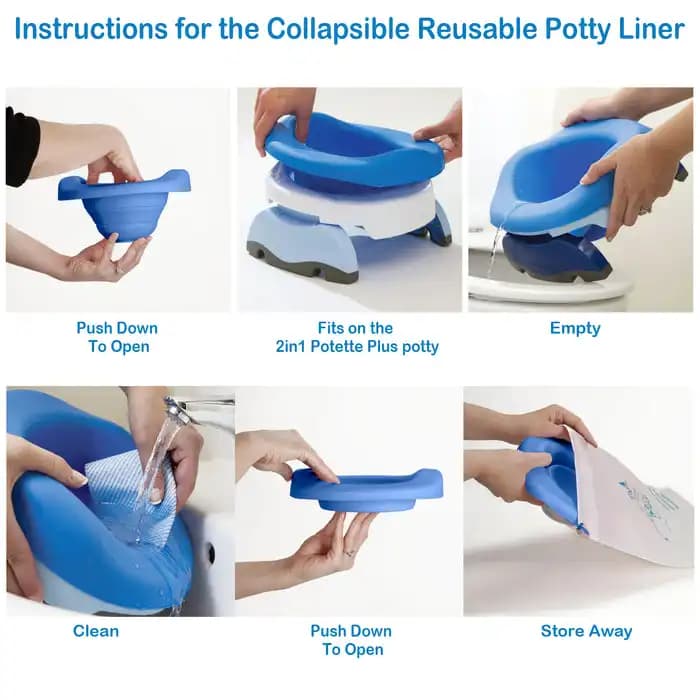 Instructions for the Collapsible Reusable Potty Liner

Push Down
To Open

Fits on the
2in1 Potette Plus potty

Empty

Clean

Push Down
To Open

Store Away