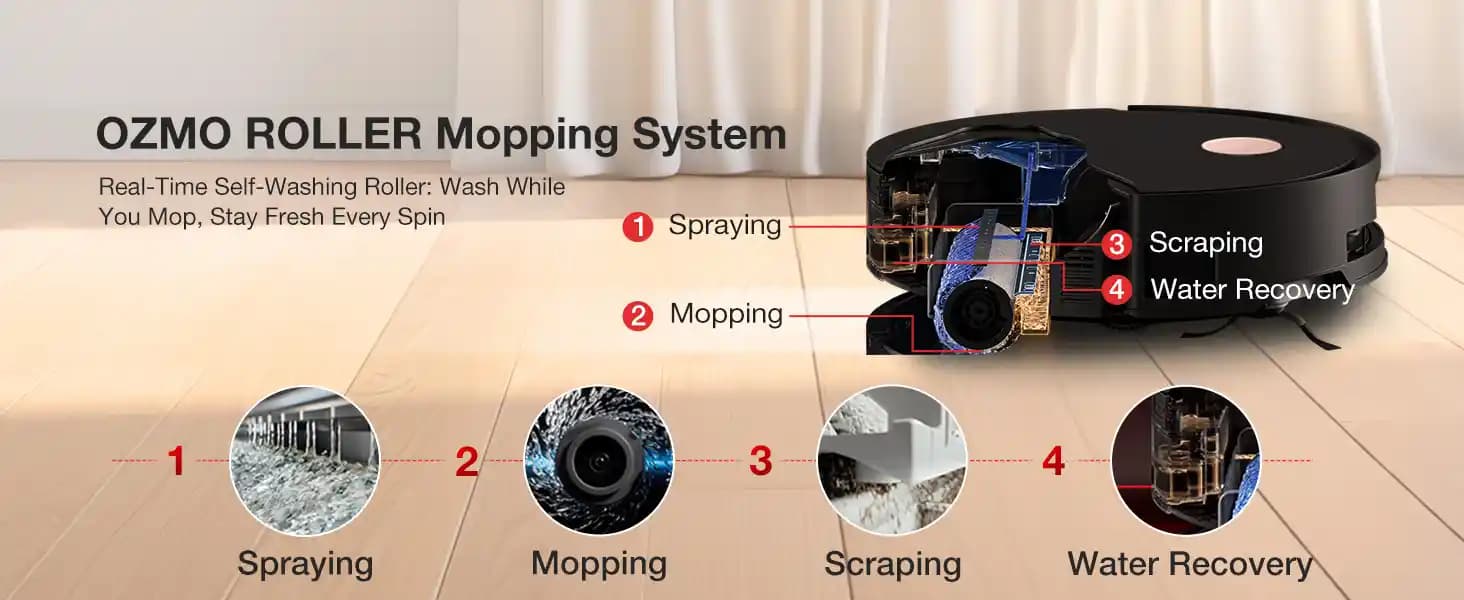 OZMO ROLLER Mopping System

Real-Time Self-Washing Roller: Wash While You Mop, Stay Fresh Every Spin

1 Spraying

2 Mopping

3 Scraping

4 Water Recovery

1 Spraying

2 Mopping

3 Scraping

4 Water Recovery